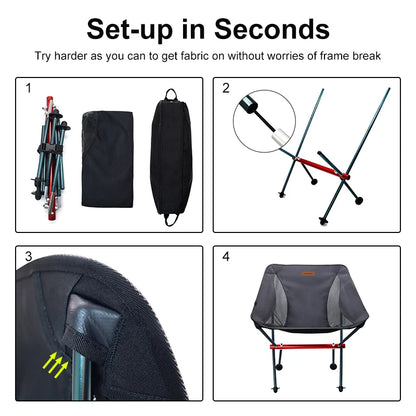 Set-up in Seconds

Try harder as you can to get fabric on without worries of frame break

1

2

3

4